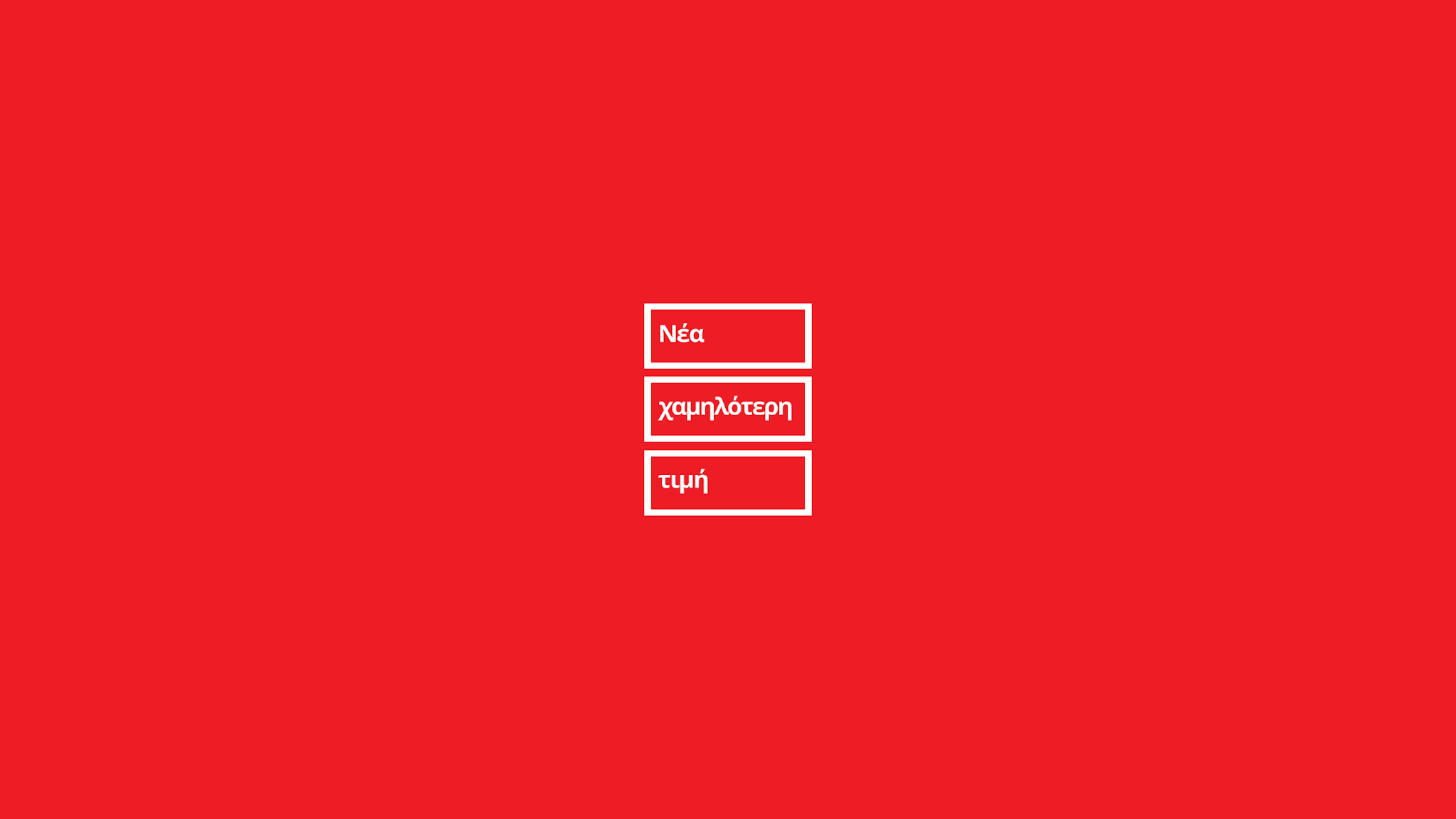 Νέα
χαμηλότερη
τιμή